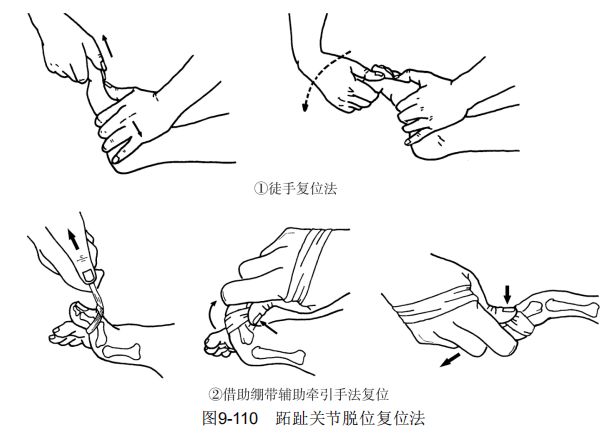 ①徒手复位法

②借助绷带辅助牵引手法复位

图9-110　跖趾关节脱位复位法