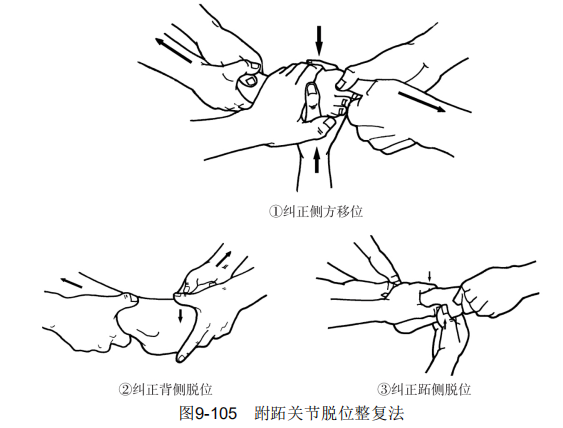 ①纠正侧方移位

②纠正背侧脱位

③纠正跖侧脱位

图9-105　跗跖关节脱位整复法